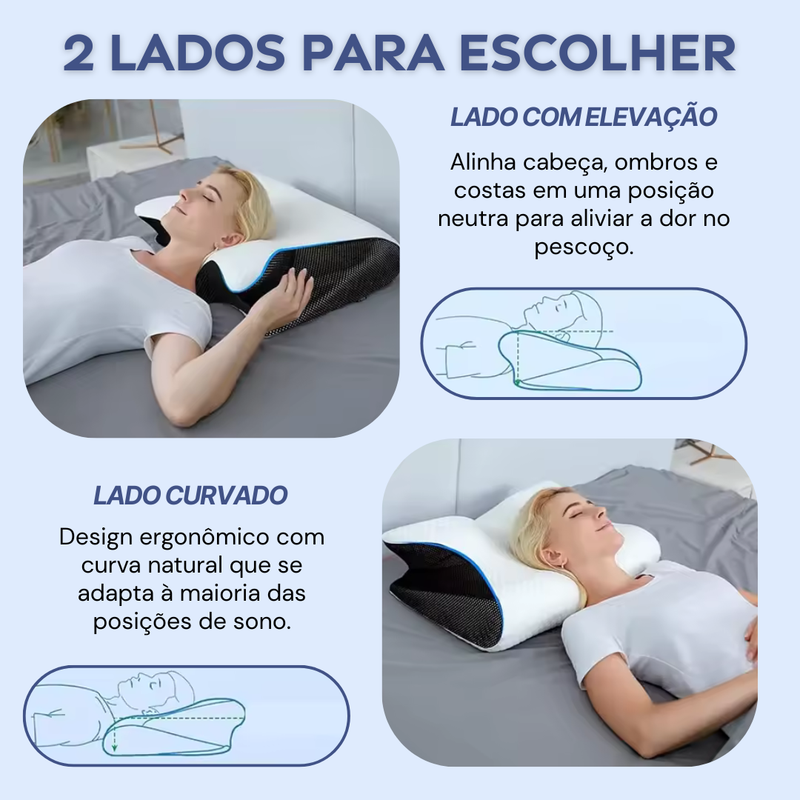 2 LADOS PARA ESCOLHER

LADO COM ELEVAÇÃO

Alinha cabeça, ombros e costas em uma posição neutra para aliviar a dor no pescoço.

LADO CURVADO

Design ergonômico com curva natural que se adapta à maioria das posições de sono.