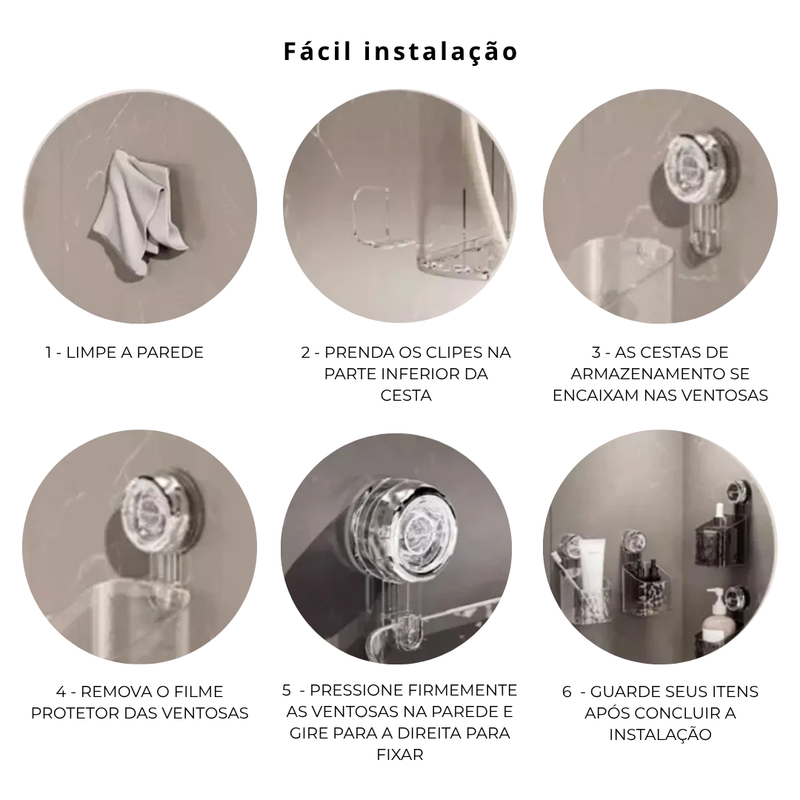 Fácil instalação

1 - LIMPE A PAREDE

2 - PRENDA OS CLIPES NA PARTE INFERIOR DA CESTA

3 - AS CESTAS DE ARMAZENAMENTO SE ENCAIXAM NAS VENTOSAS

4 - REMOVA O FILME PROTETOR DAS VENTOSAS

5 - PRESSIONE FIRMEMENTE AS VENTOSAS NA PAREDE E GIRE PARA A DIREITA PARA FIXAR

6 - GUARDE SEUS ITENS APÓS CONCLUIR A INSTALAÇÃO